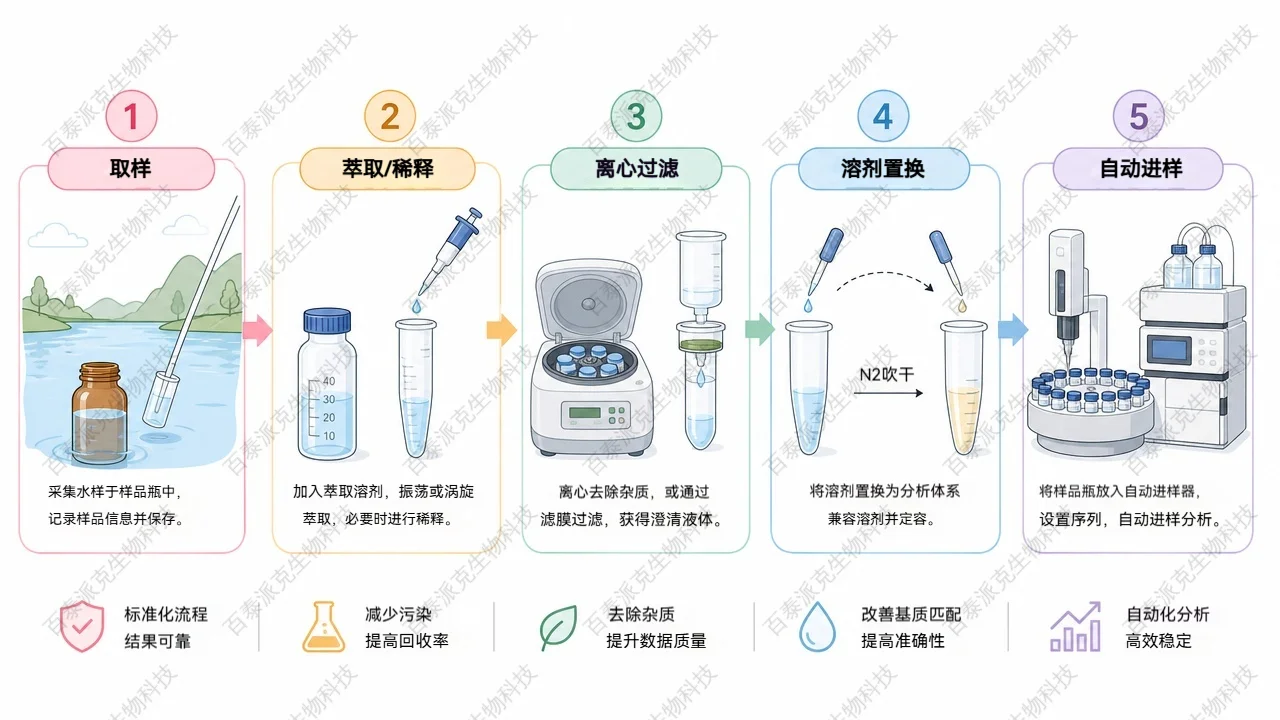 1
取样
采集水样于样品瓶中，记录样品信息并保存。

2
萃取/稀释
40
30
20
10
加入萃取溶剂，振荡或涡旋萃取，必要时进行稀释。

3
离心过滤
离心去除杂质，或通过滤膜过滤，获得澄清液体。

4
溶剂置换
N2吹干
将溶剂置换为分析体系兼容溶剂并定容。

5
自动进样
将样品瓶放入自动进样器，设置序列，自动进样分析。

标准化流程
结果可靠

减少污染
提高回收率

去除杂质
提升数据质量

改善基质匹配
提高准确性

自动化分析
高效稳定

百泰派克生物科技